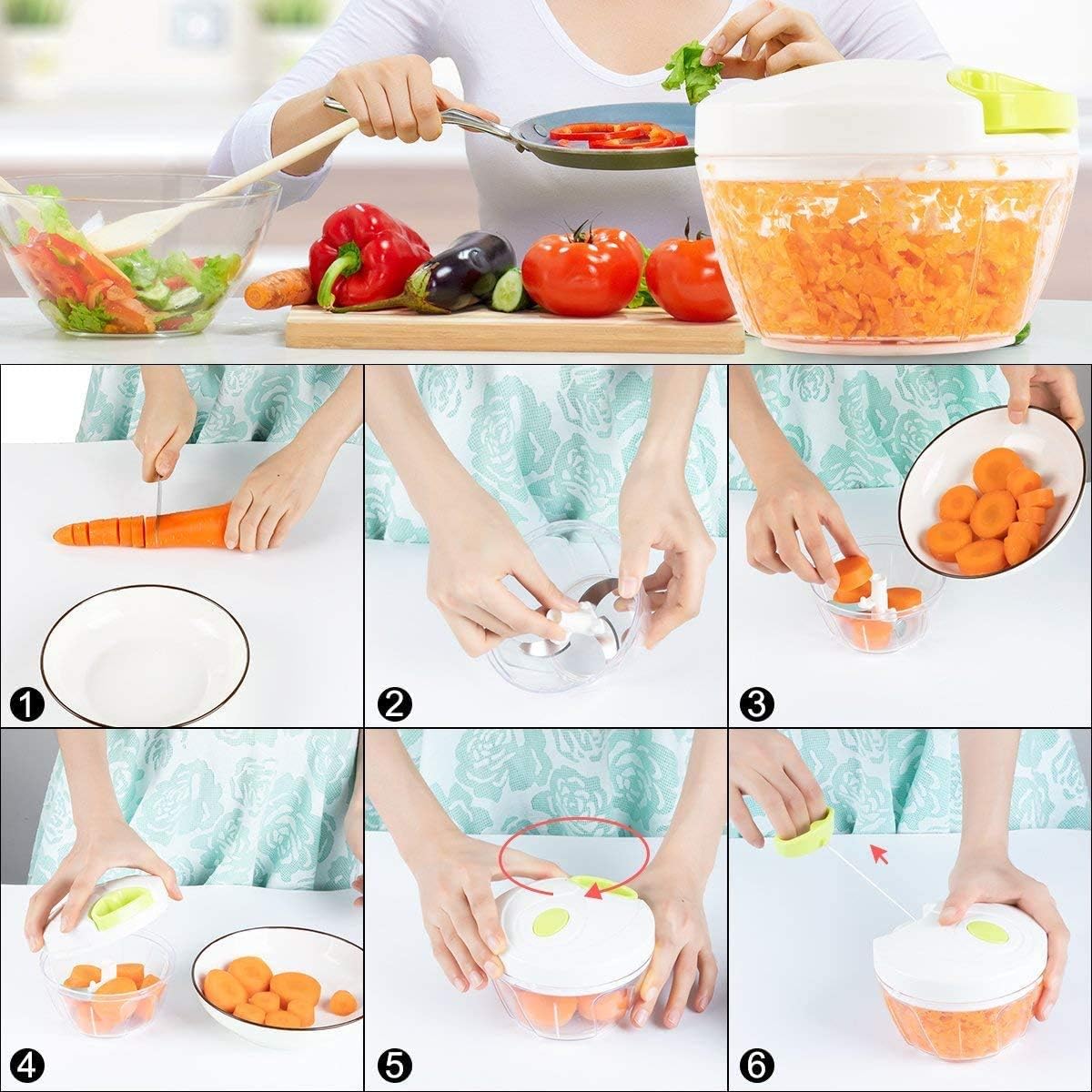 1
2
3
4
5
6