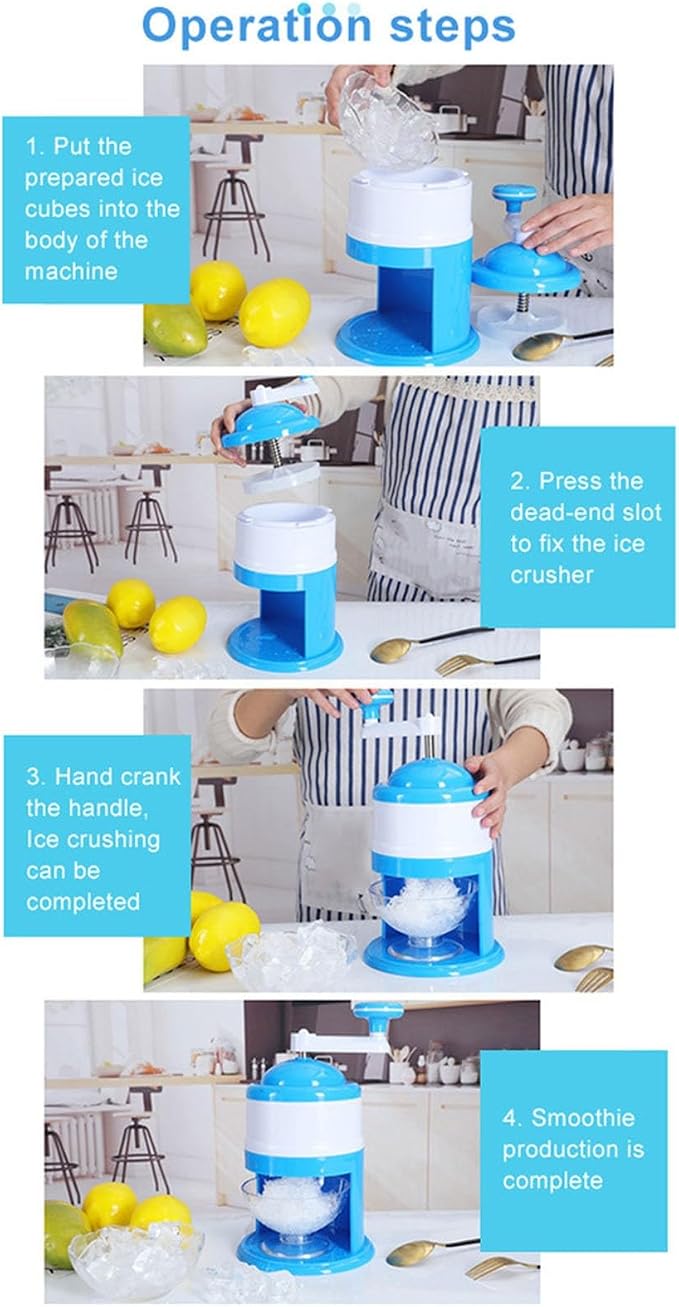 Operation steps

1. Put the prepared ice cubes into the body of the machine

2. Press the dead-end slot to fix the ice crusher

3. Hand crank the handle, Ice crushing can be completed

4. Smoothie production is complete